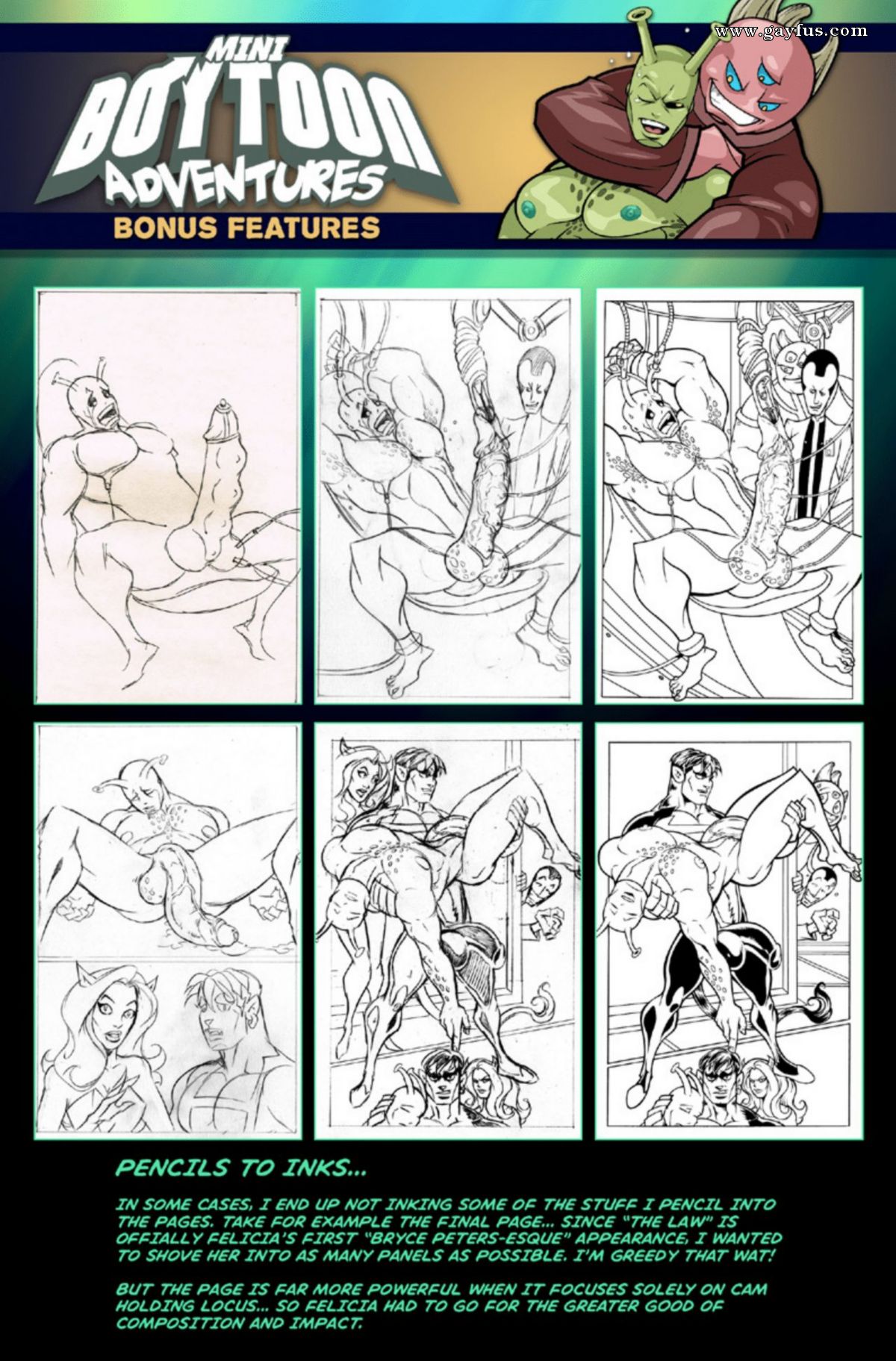 www.gayfus.com

MINI BOYTOON ADVENTURES
BONUS FEATURES

PENCILS TO INKS...

IN SOME CASES, I END UP NOT INKING SOME OF THE STUFF I PENCIL INTO THE PAGES. TAKE FOR EXAMPLE THE FINAL PAGE... SINCE "THE LAW" IS OFFIALLY FELICIA'S FIRST "BRYCE PETERS-ESQUE" APPEARANCE, I WANTED TO SHOVE HER INTO AS MANY PANELS AS POSSIBLE. I'M GREEDY THAT WAT!

BUT THE PAGE IS FAR MORE POWERFUL WHEN IT FOCUSES SOLELY ON CAM HOLDING LOCUS... SO FELICIA HAD TO GO FOR THE GREATER GOOD OF COMPOSITION AND IMPACT.